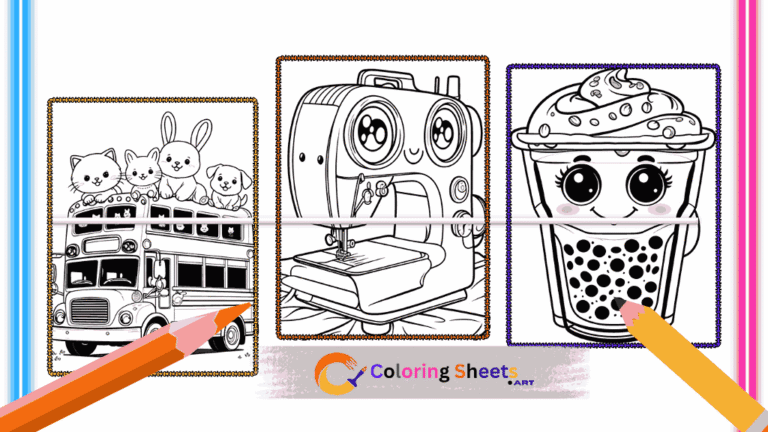 Coloring Sheets
.ART