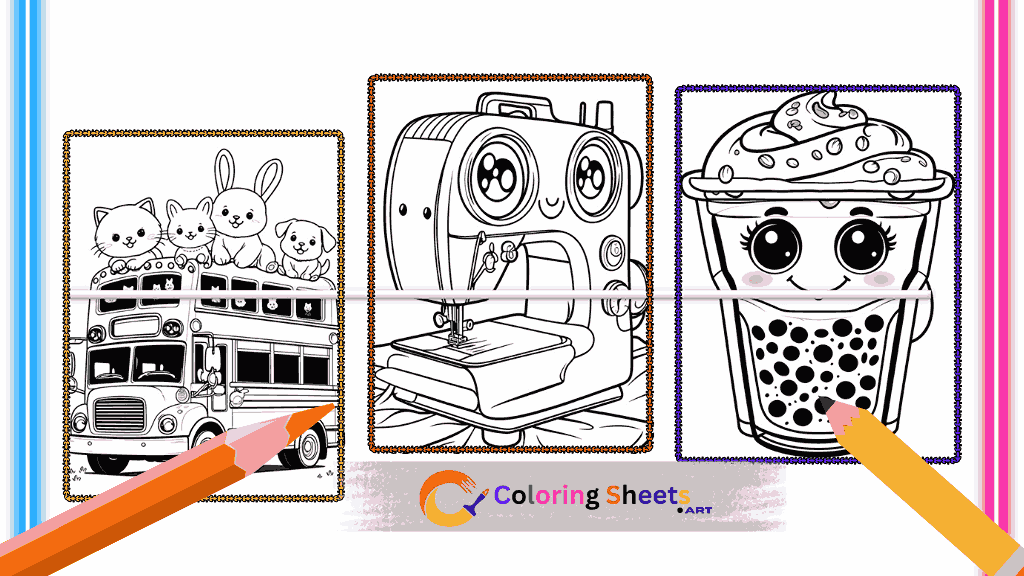 Coloring Sheets .ART